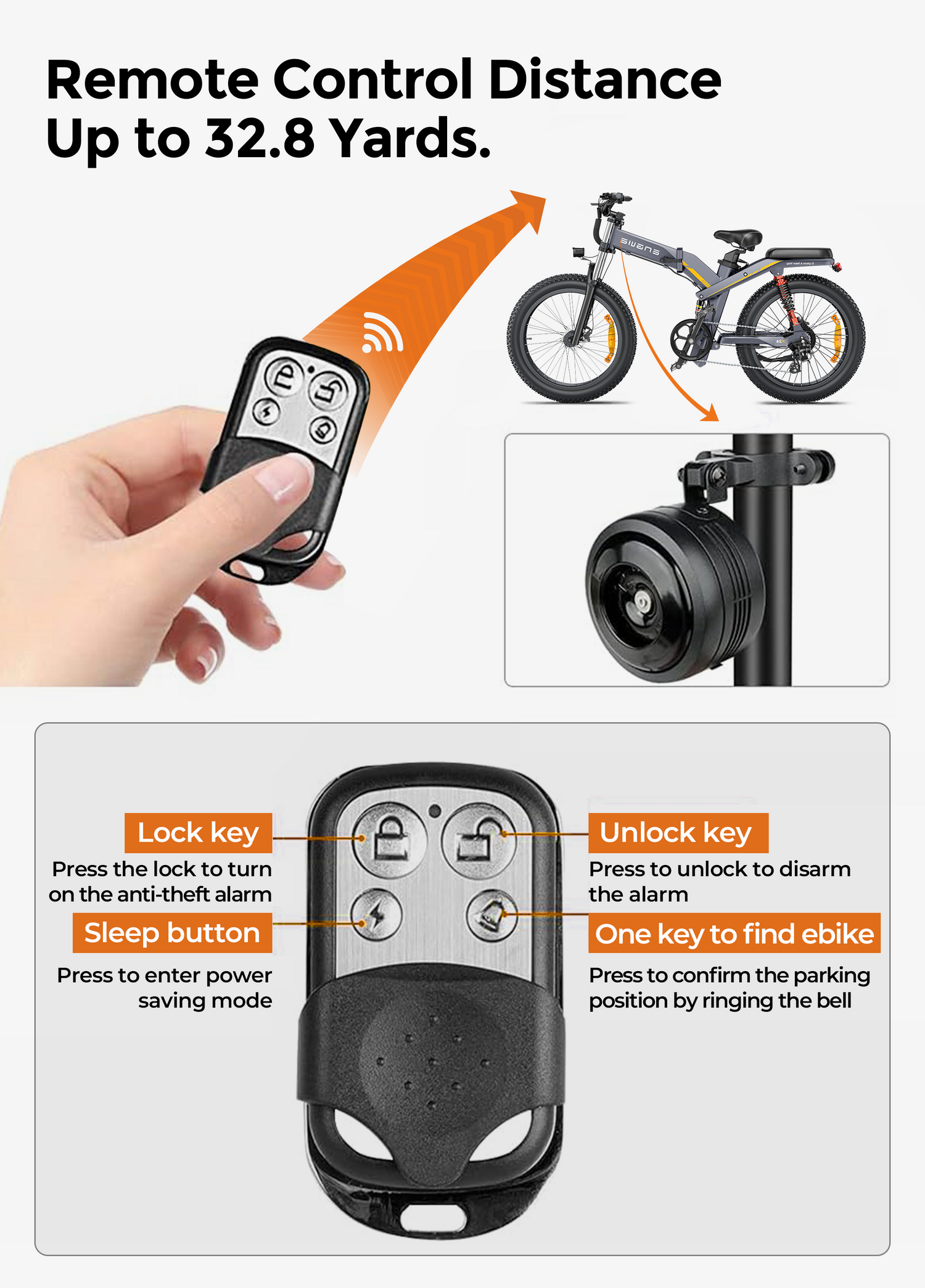 Remote Control Distance Up to 32.8 Yards.

ENGWE

Lock key
Press the lock to turn on the anti-theft alarm

Sleep button
Press to enter power saving mode

Unlock key
Press to unlock to disarm the alarm

One key to find ebike
Press to confirm the parking position by ringing the bell