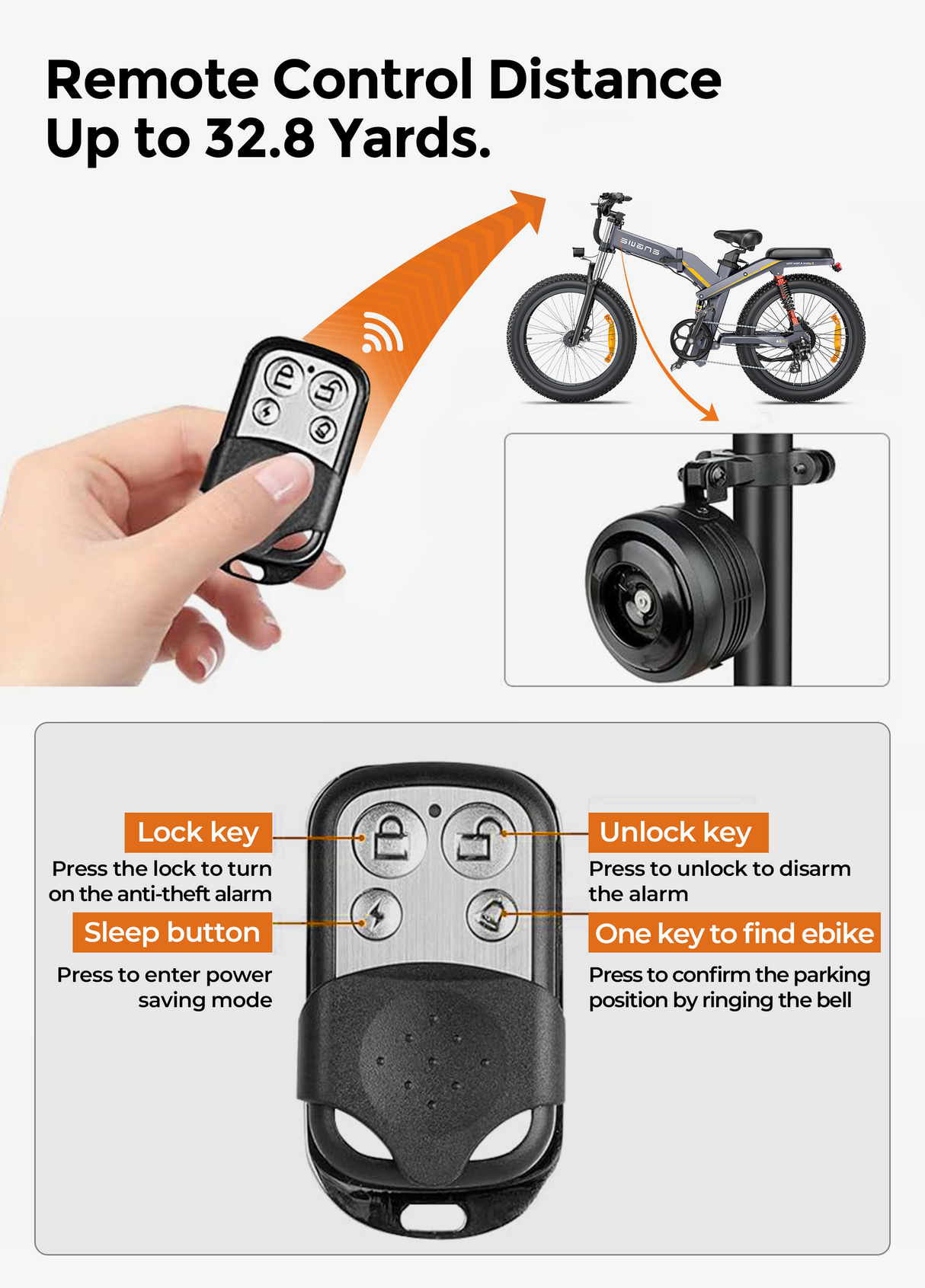 Remote Control Distance Up to 32.8 Yards.

ENGWE

Lock key

Press the lock to turn on the anti-theft alarm

Sleep button

Press to enter power saving mode

Unlock key

Press to unlock to disarm the alarm

One key to find ebike

Press to confirm the parking position by ringing the bell